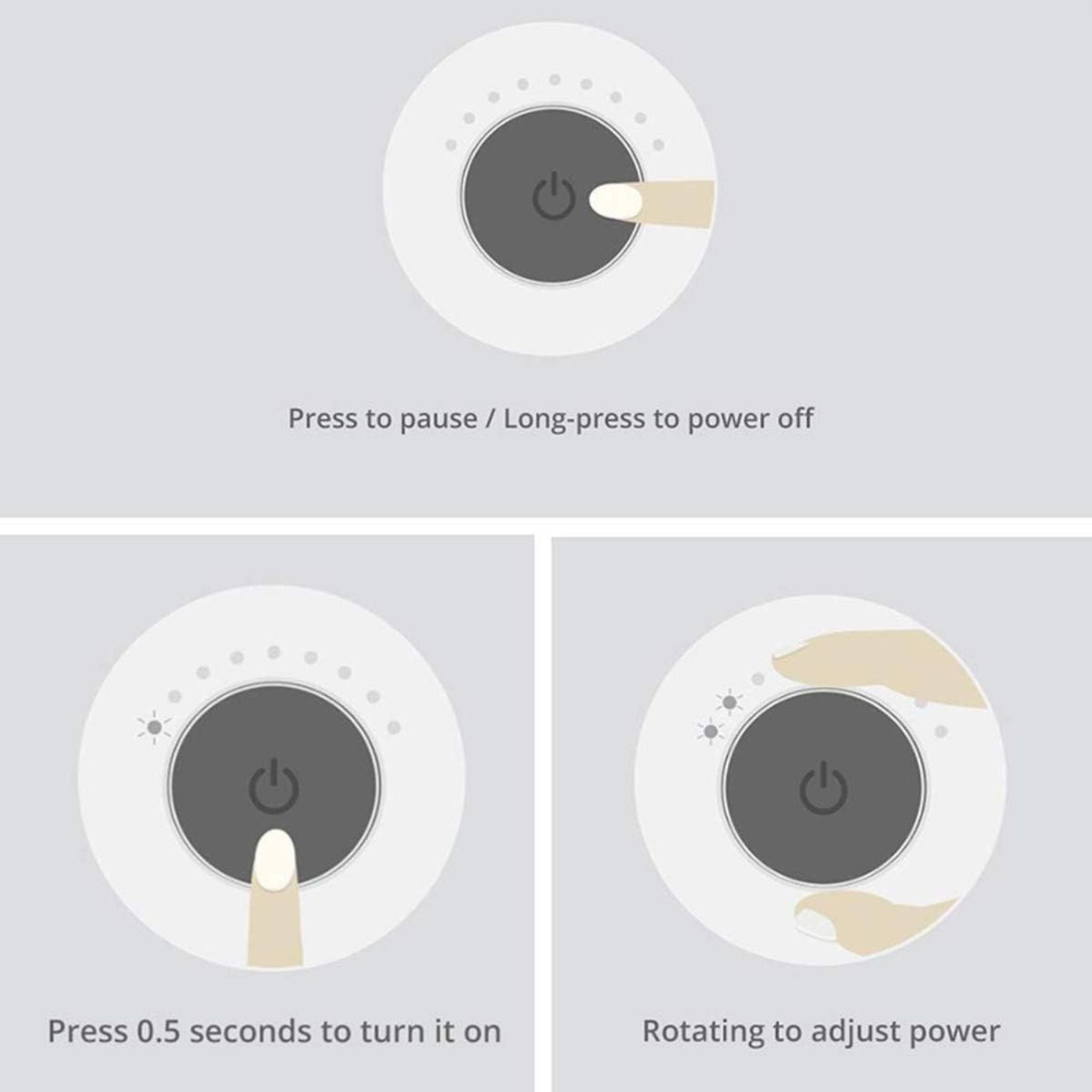 Press to pause / Long-press to power off

Press 0.5 seconds to turn it on

Rotating to adjust power