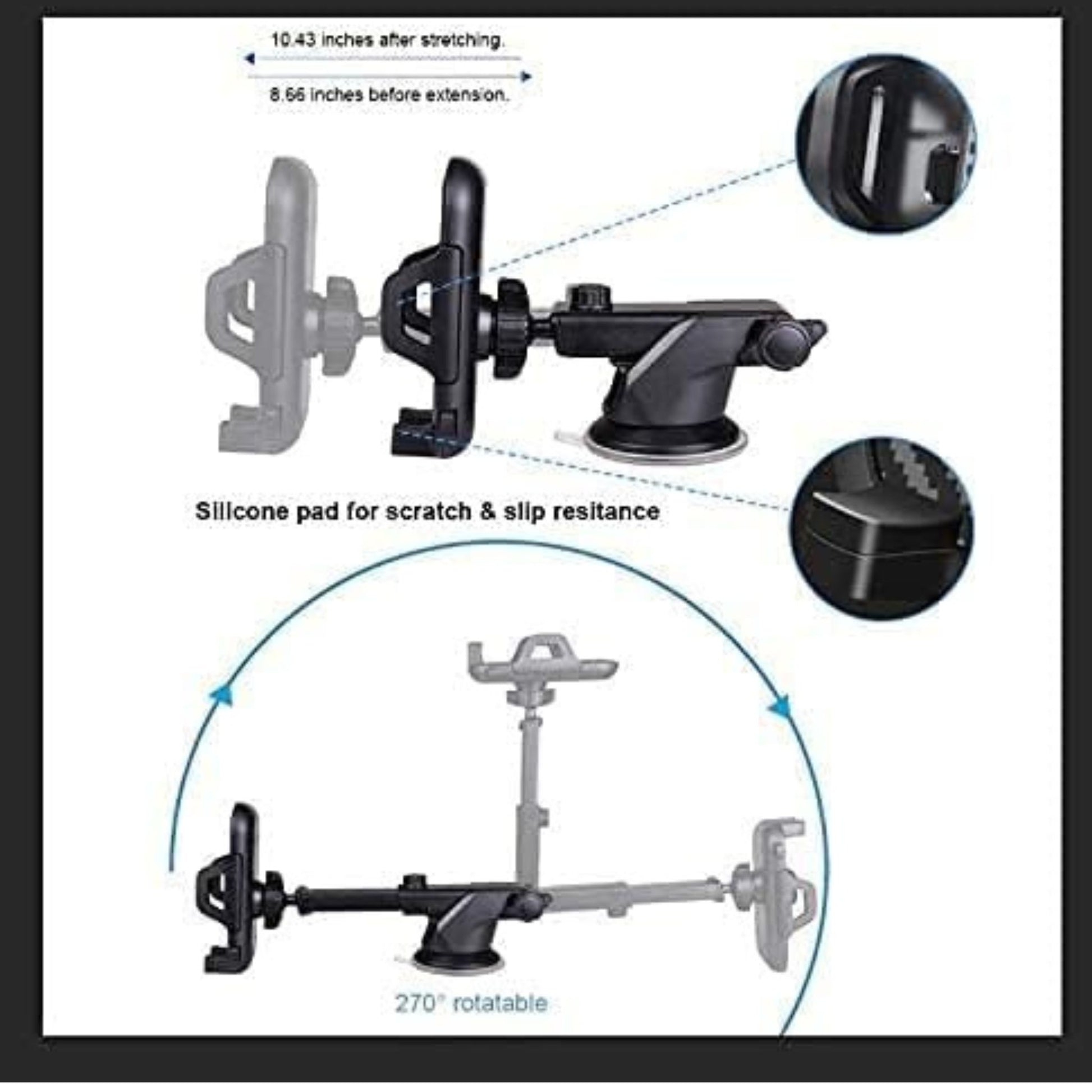 10.43 inches after stretching.

8.66 inches before extension.

Silicone pad for scratch & slip resitance

270° rotatable